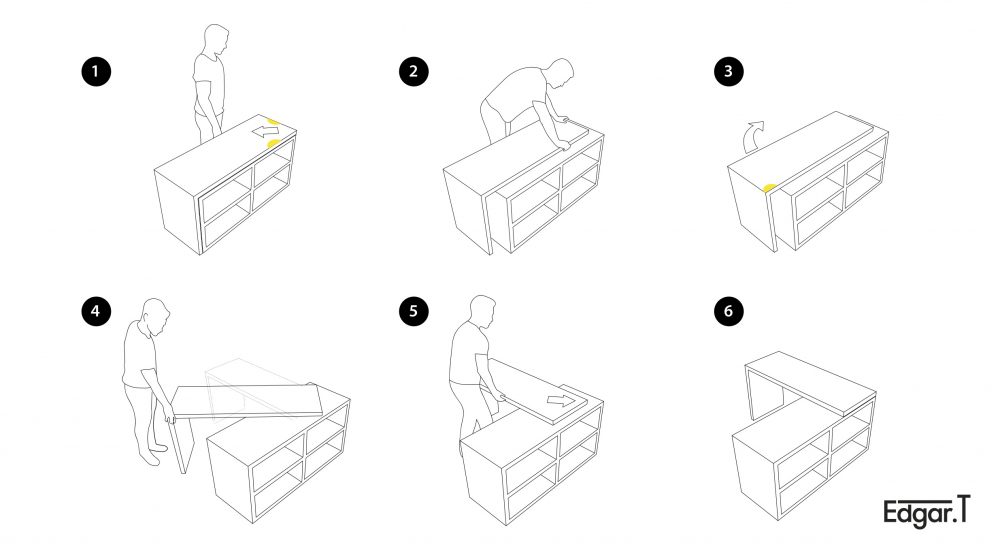 1

2

3

4

5

6

Edgar.T