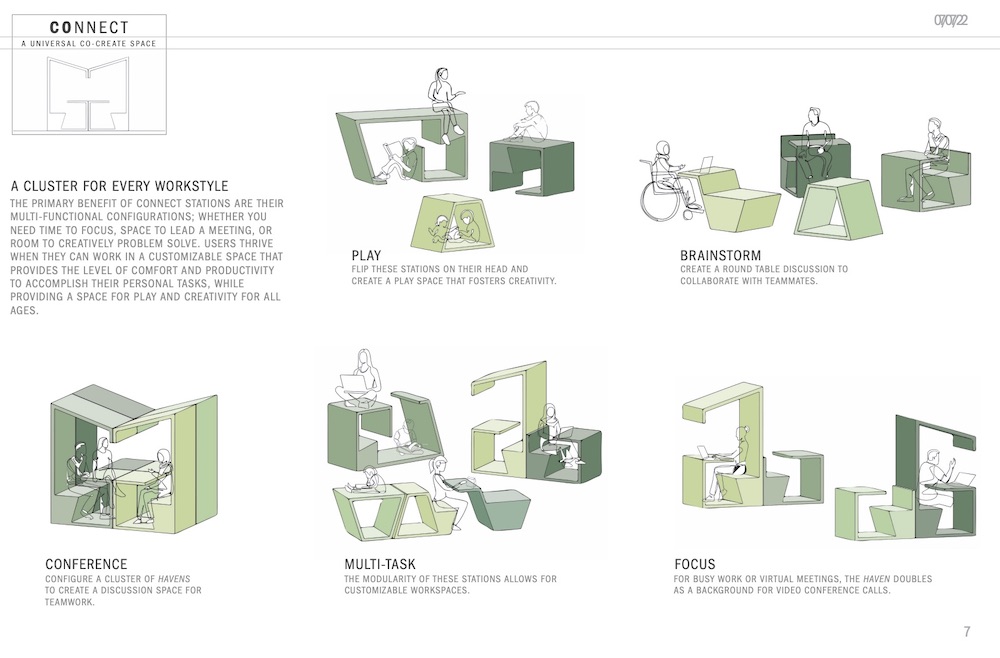 CONNECT
A UNIVERSAL CO-CREATE SPACE

07/07/22

A CLUSTER FOR EVERY WORKSTYLE
THE PRIMARY BENEFIT OF CONNECT STATIONS ARE THEIR MULTI-FUNCTIONAL CONFIGURATIONS; WHETHER YOU NEED TIME TO FOCUS, SPACE TO LEAD A MEETING, OR ROOM TO CREATIVELY PROBLEM SOLVE. USERS THRIVE WHEN THEY CAN WORK IN A CUSTOMIZABLE SPACE THAT PROVIDES THE LEVEL OF COMFORT AND PRODUCTIVITY TO ACCOMPLISH THEIR PERSONAL TASKS, WHILE PROVIDING A SPACE FOR PLAY AND CREATIVITY FOR ALL AGES.

PLAY
FLIP THESE STATIONS ON THEIR HEAD AND CREATE A PLAY SPACE THAT FOSTERS CREATIVITY.

BRAINSTORM
CREATE A ROUND TABLE DISCUSSION TO COLLABORATE WITH TEAMMATES.

CONFERENCE
CONFIGURE A CLUSTER OF HAVENS TO CREATE A DISCUSSION SPACE FOR TEAMWORK.

MULTI-TASK
THE MODULARITY OF THESE STATIONS ALLOWS FOR CUSTOMIZABLE WORKSPACES.

FOCUS
FOR BUSY WORK OR VIRTUAL MEETINGS, THE HAVEN DOUBLES AS A BACKGROUND FOR VIDEO CONFERENCE CALLS.

7